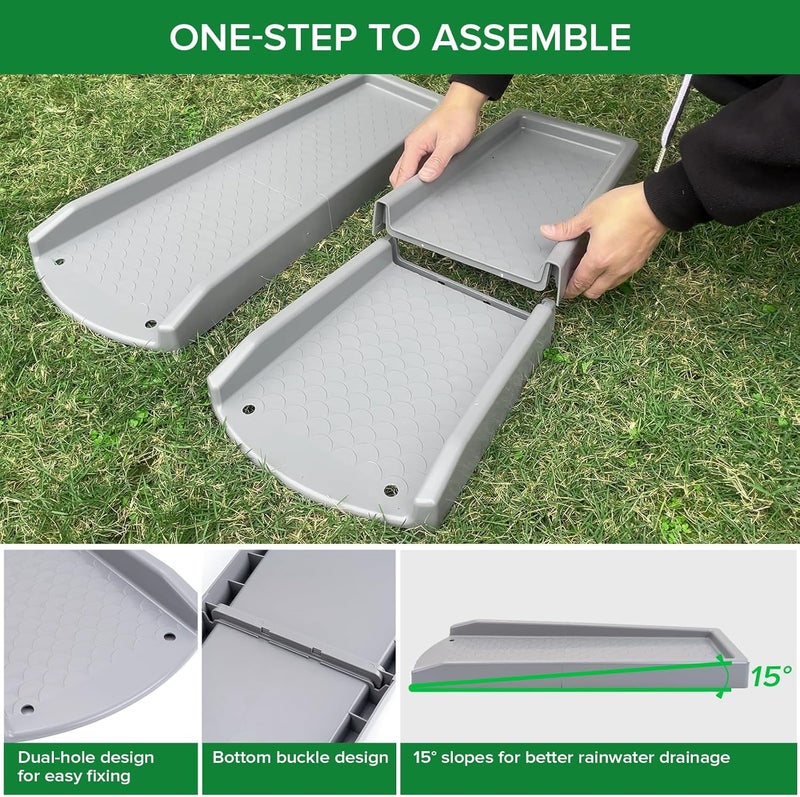 ONE-STEP TO ASSEMBLE

15°

Dual-hole design for easy fixing

Bottom buckle design

15° slopes for better rainwater drainage